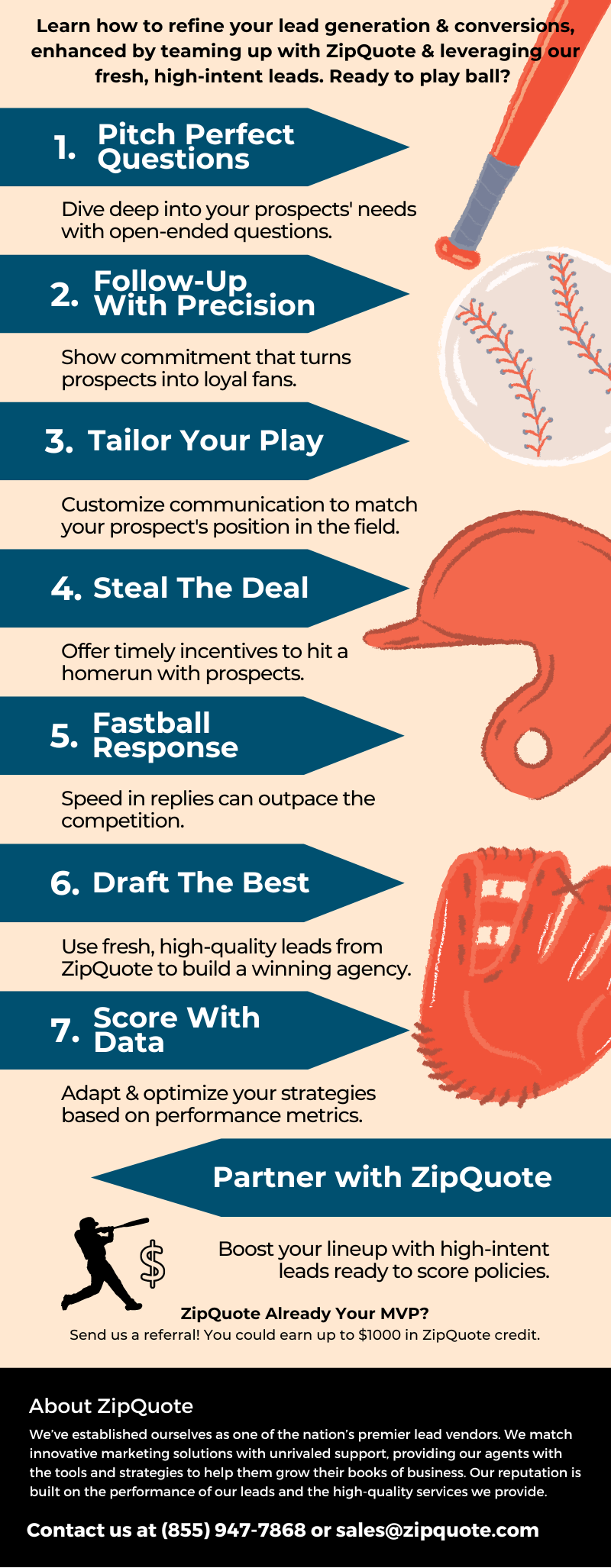 Learn how to refine your lead generation & conversions, enhanced by teaming up with ZipQuote & leveraging our fresh, high-intent leads. Ready to play ball?

1. Pitch Perfect Questions

Dive deep into your prospects' needs with open-ended questions.

2. Follow-Up With Precision

Show commitment that turns prospects into loyal fans.

3. Tailor Your Play

Customize communication to match your prospect's position in the field.

4. Steal The Deal

Offer timely incentives to hit a homerun with prospects.

5. Fastball Response

Speed in replies can outpace the competition.

6. Draft The Best

Use fresh, high-quality leads from ZipQuote to build a winning agency.

7. Score With Data

Adapt & optimize your strategies based on performance metrics.

Partner with ZipQuote

$

Boost your lineup with high-intent leads ready to score policies.

ZipQuote Already Your MVP?

Send us a referral! You could earn up to $1000 in ZipQuote credit.

About ZipQuote

We've established ourselves as one of the nation's premier lead vendors. We match innovative marketing solutions with unrivaled support, providing our agents with the tools and strategies to help them grow their books of business. Our reputation is built on the performance of our leads and the high-quality services we provide.

Contact us at (855) 947-7868 or sales@zipquote.com