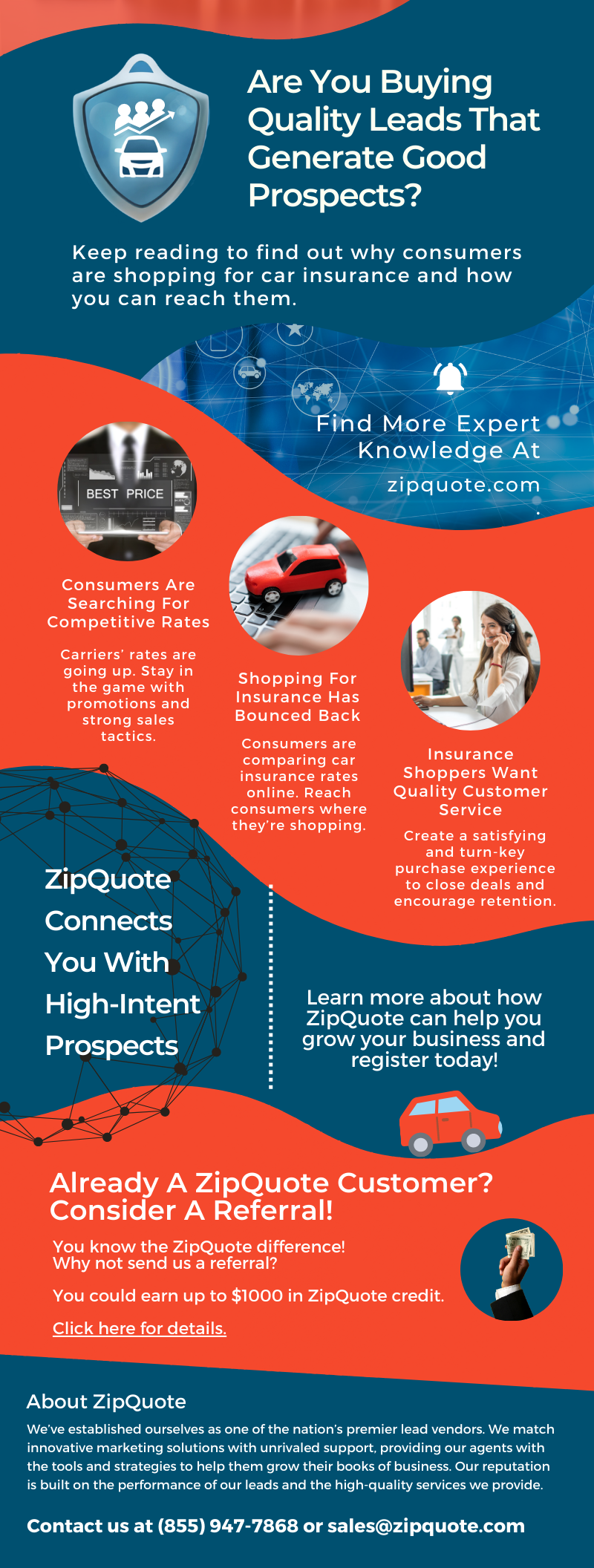 Are You Buying Quality Leads That Generate Good Prospects?

Keep reading to find out why consumers are shopping for car insurance and how you can reach them.

Find More Expert Knowledge At

zipquote.com

BEST PRICE

Consumers Are Searching For Competitive Rates

Carriers' rates are going up. Stay in the game with promotions and strong sales tactics.

Shopping For Insurance Has Bounced Back

Consumers are comparing car insurance rates online. Reach consumers where they're shopping.

Insurance Shoppers Want Quality Customer Service

Create a satisfying and turn-key purchase experience to close deals and encourage retention.

ZipQuote Connects You With High-Intent Prospects

Learn more about how ZipQuote can help you grow your business and register today!

Already A ZipQuote Customer? Consider A Referral!

You know the ZipQuote difference! Why not send us a referral?

You could earn up to $1000 in ZipQuote credit.

Click here for details.

About ZipQuote

We've established ourselves as one of the nation's premier lead vendors. We match innovative marketing solutions with unrivaled support, providing our agents with the tools and strategies to help them grow their books of business. Our reputation is built on the performance of our leads and the high-quality services we provide.

Contact us at (855) 947-7868 or sales@zipquote.com